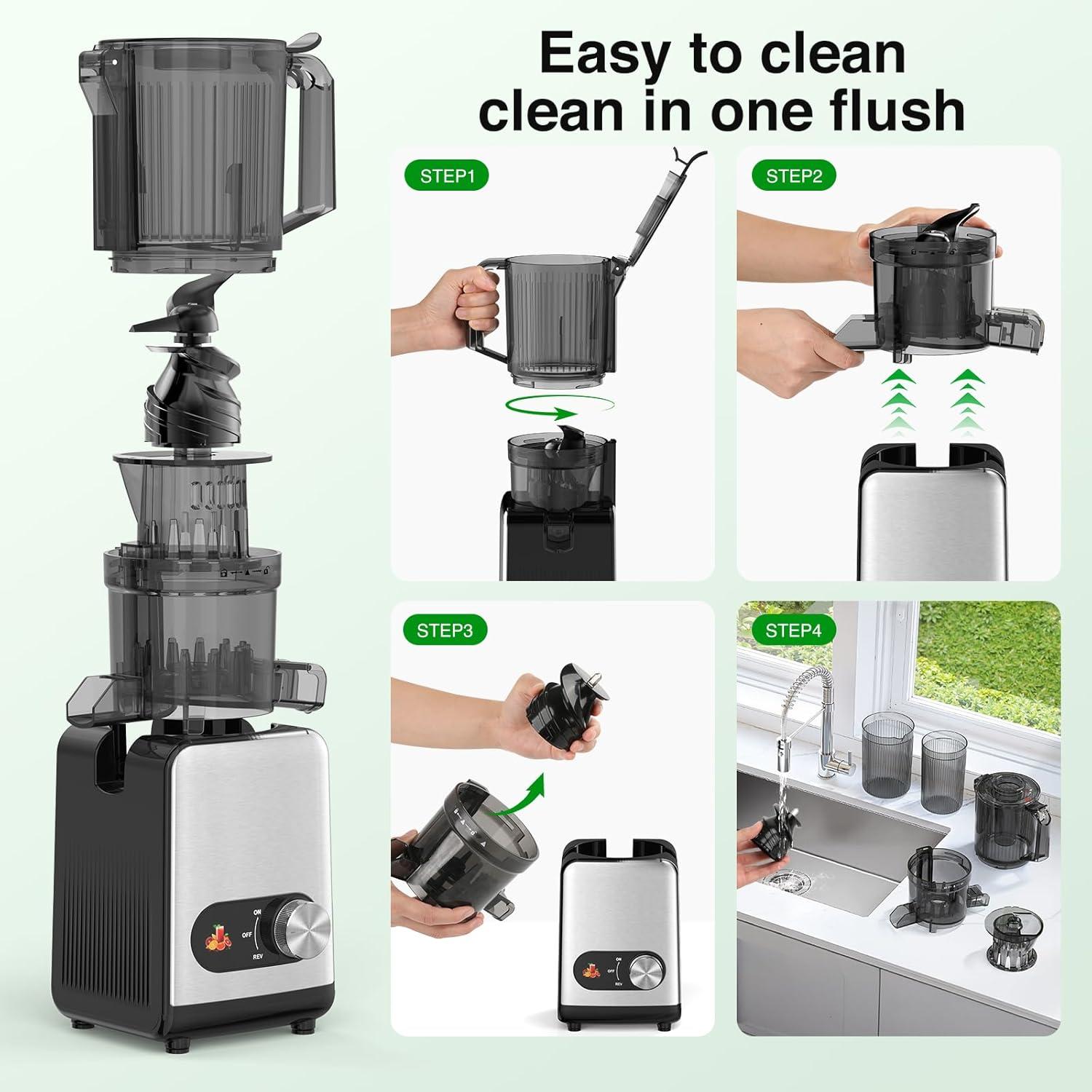 Easy to clean
clean in one flush

STEP1

STEP2

STEP3

STEP4

ON
OFF
REV

ON
OFF
REV